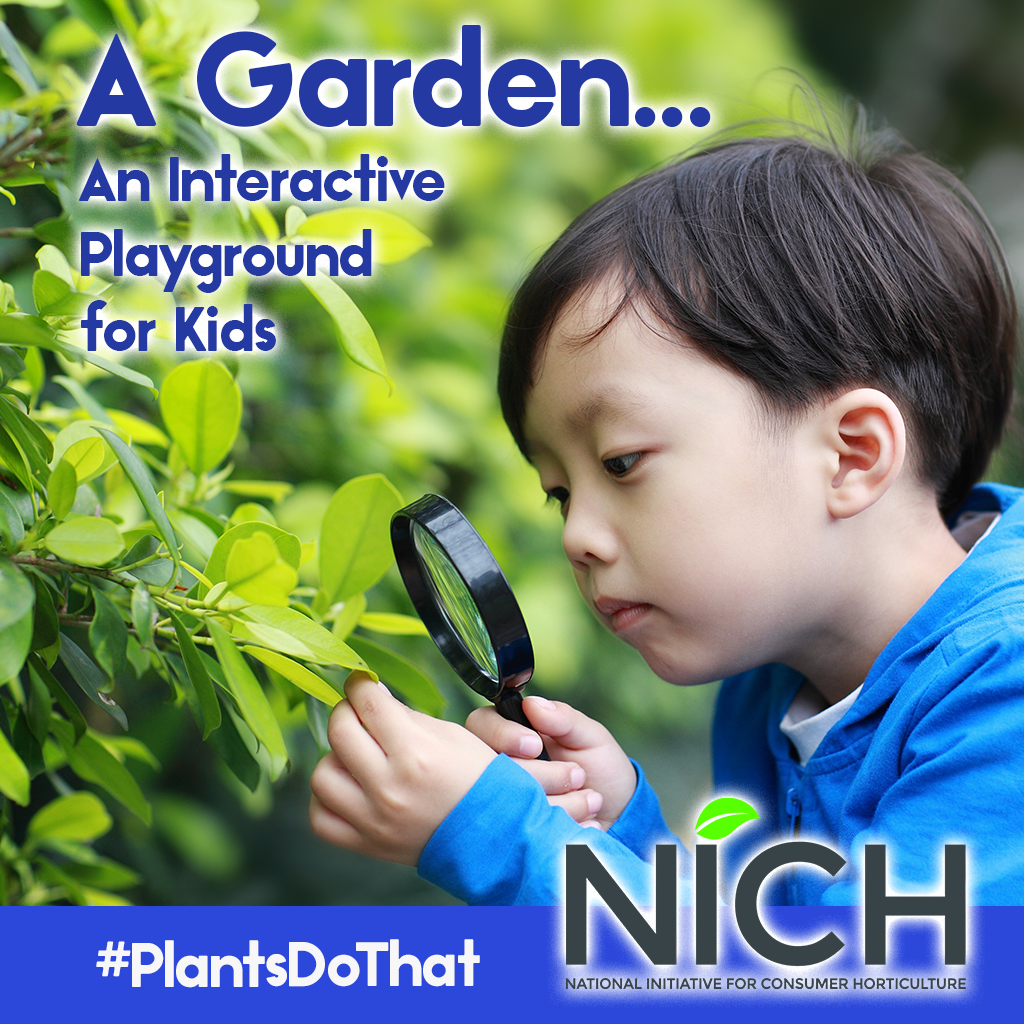 A Garden...
An Interactive Playground for Kids

#PlantsDoThat

NICH
NATIONAL INITIATIVE FOR CONSUMER HORTICULTURE