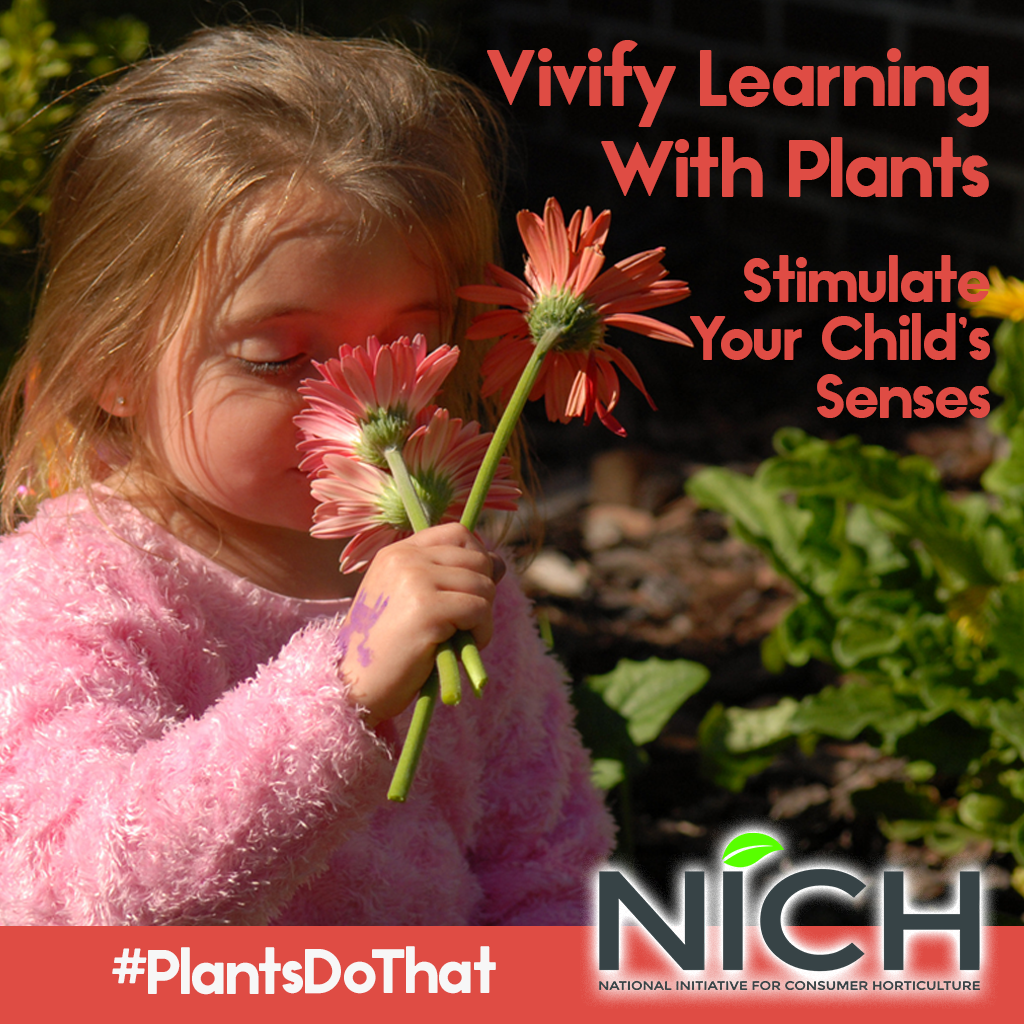 Vivify Learning With Plants

Stimulate Your Child's Senses

#PlantsDoThat

NICH
NATIONAL INITIATIVE FOR CONSUMER HORTICULTURE