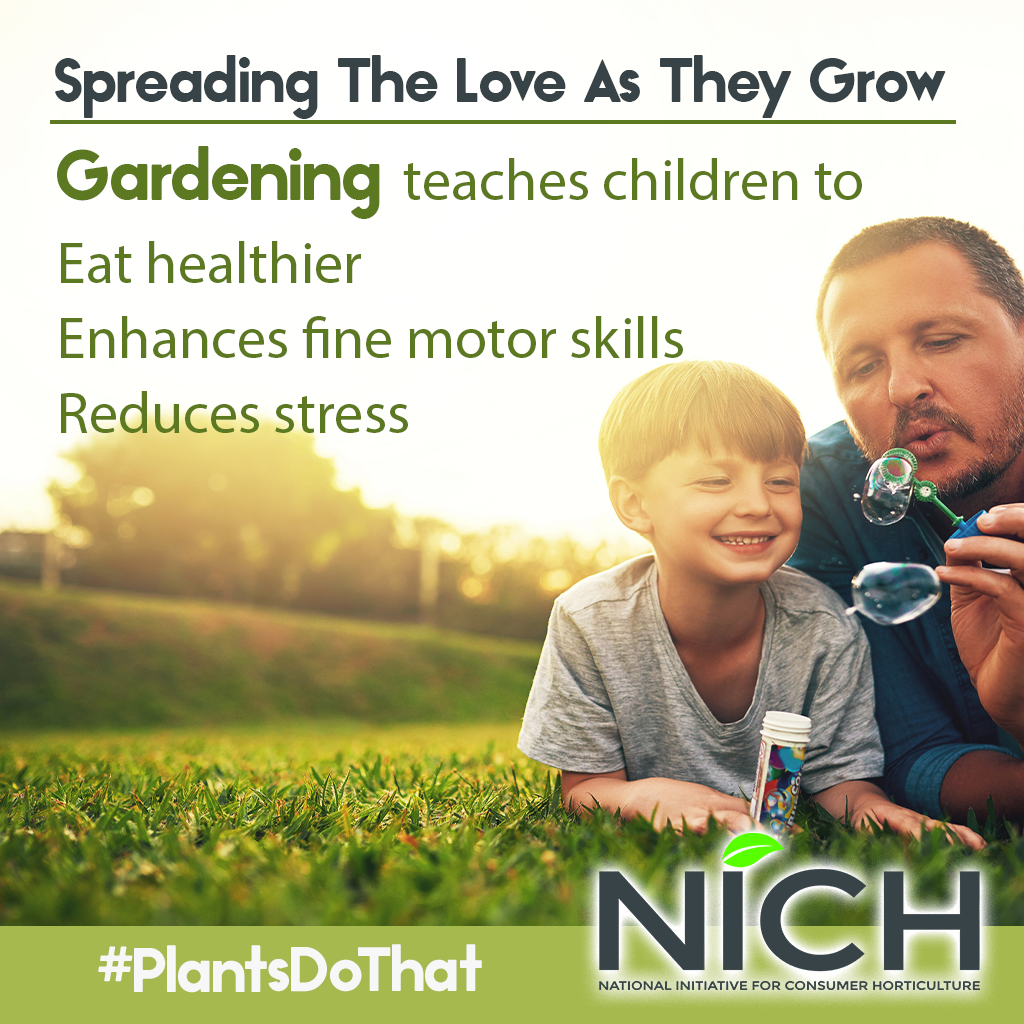 Spreading The Love As They Grow

Gardening teaches children to

Eat healthier

Enhances fine motor skills

Reduces stress

#PlantsDoThat

NICH

NATIONAL INITIATIVE FOR CONSUMER HORTICULTURE