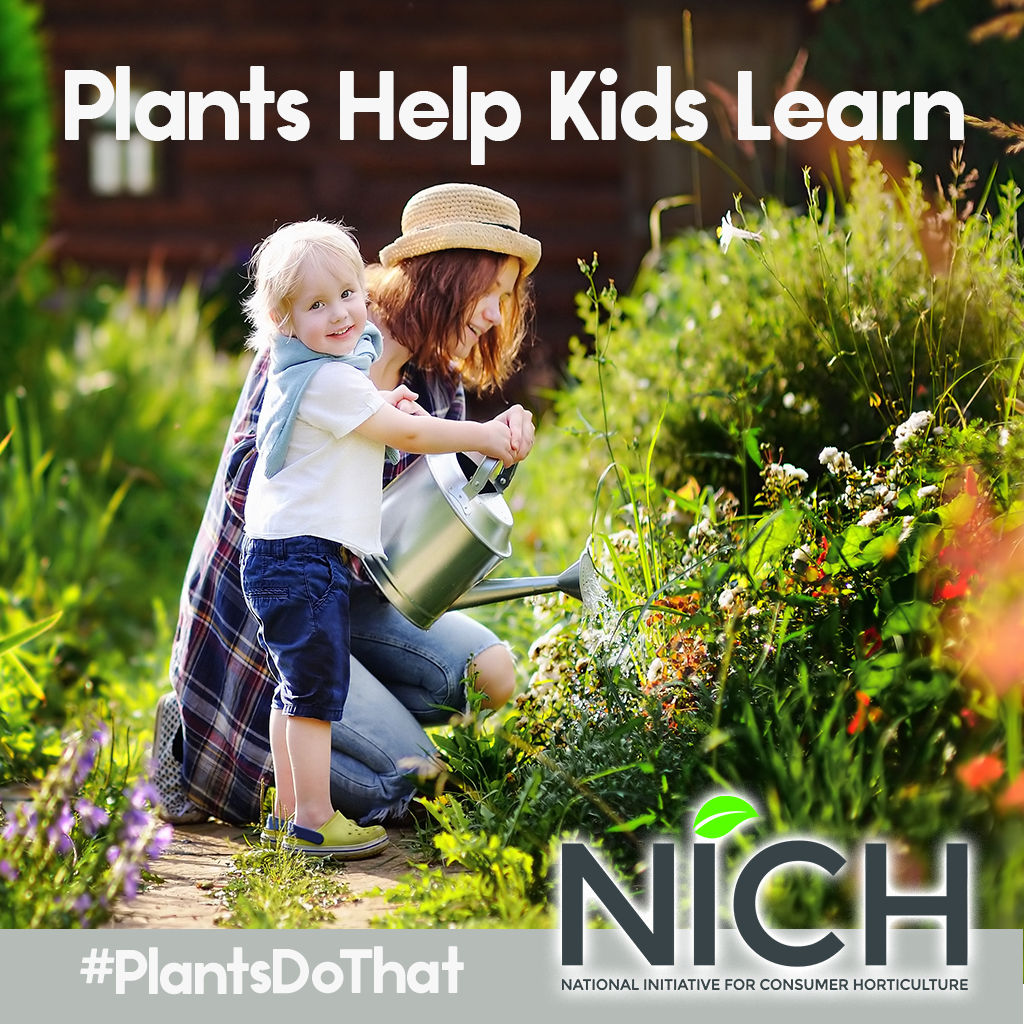 Plants Help Kids Learn

#PlantsDoThat

NICH
NATIONAL INITIATIVE FOR CONSUMER HORTICULTURE